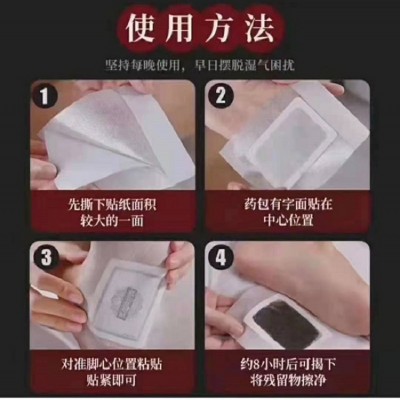 使用方法

坚持每晚使用，早日摆脱湿气困扰

1

先撕下贴纸面积较大的一面

2

药包有字面贴在中心位置

3

对准脚心位置粘贴贴紧即可

4

约8小时后可揭下将残留物擦净