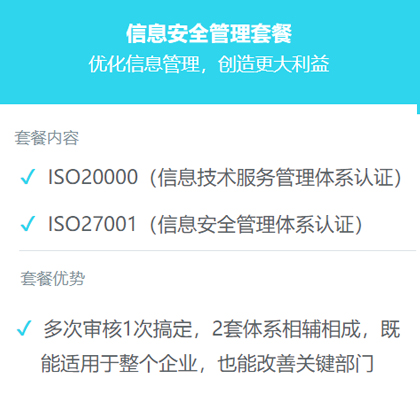 信息安全管理套餐
优化信息管理，创造更大利益

套餐内容

✓ ISO20000（信息技术服务管理体系认证）

✓ ISO27001（信息安全管理体系认证）

套餐优势

✓ 多次审核1次搞定，2套体系相辅相成，既能适用于整个企业，也能改善关键部门