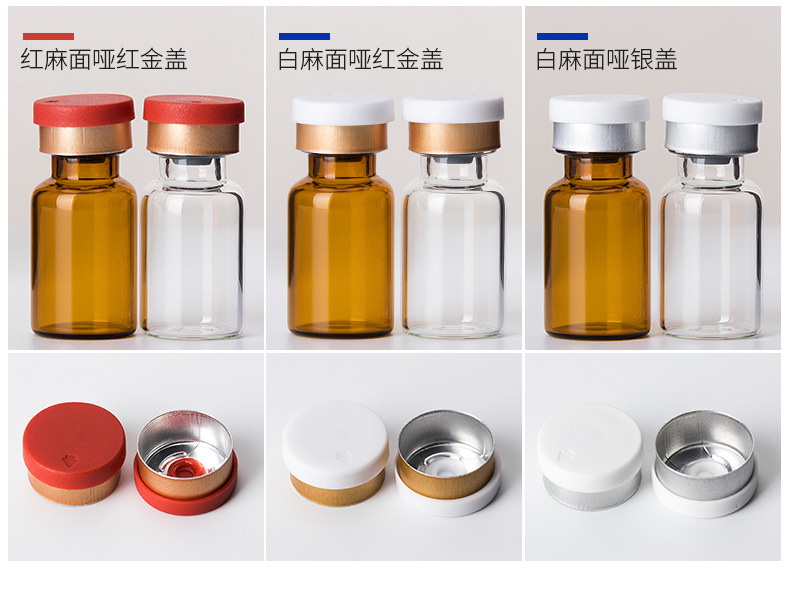 红麻面哑红金盖

白麻面哑红金盖

白麻面哑银盖