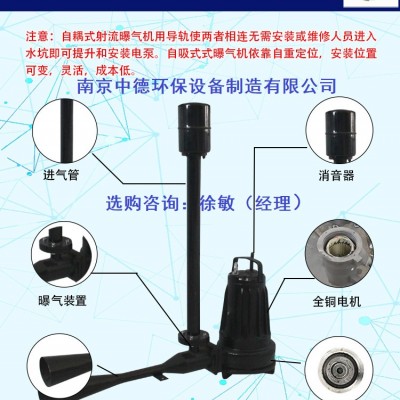 注意：自耦式射流曝气机用导轨使两者相连无需安装或维修人员进入水坑即可提升和安装电泵。自吸式式曝气机依靠自重定位，安装位置可变，灵活，成本低。

南京中德环保设备制造有限公司

进气管

消音器

选购咨询：徐敏（经理）

曝气装置

全铜电机